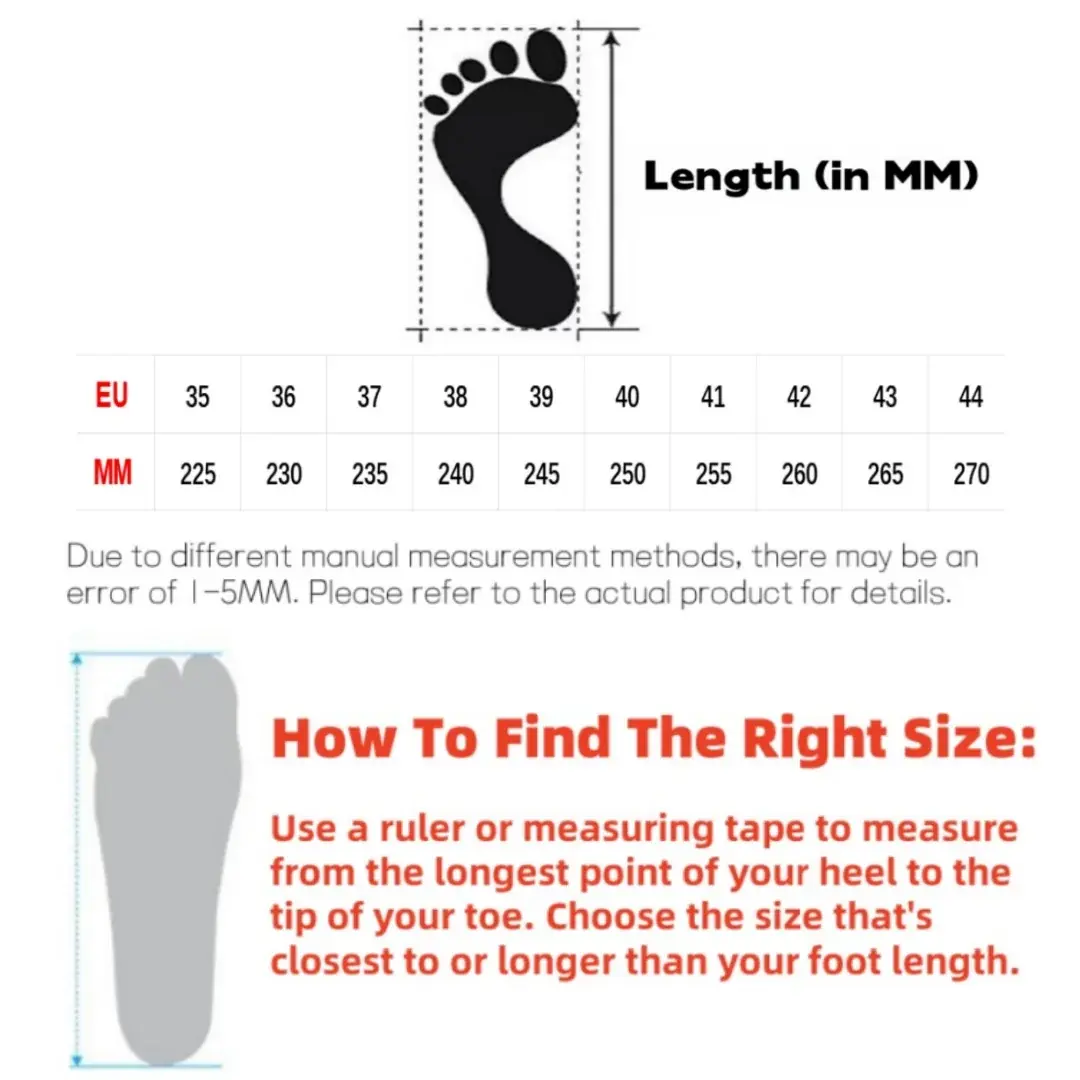 Length (in MM)

| EU | 35 | 36 | 37 | 38 | 39 | 40 | 41 | 42 | 43 | 44 |
|---|---|---|---|---|---|---|---|---|---|---|
| MM | 225 | 230 | 235 | 240 | 245 | 250 | 255 | 260 | 265 | 270 |

Due to different manual measurement methods, there may be an error of 1-5MM. Please refer to the actual product for details.

How To Find The Right Size:

Use a ruler or measuring tape to measure from the longest point of your heel to the tip of your toe. Choose the size that's closest to or longer than your foot length.