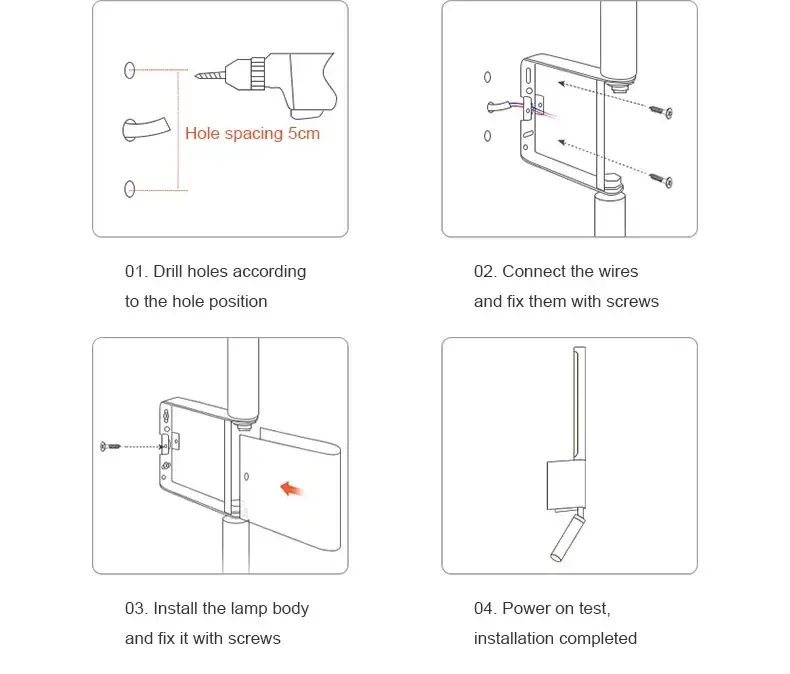 Hole spacing 5cm

01. Drill holes according to the hole position

02. Connect the wires and fix them with screws

03. Install the lamp body and fix it with screws

04. Power on test, installation completed