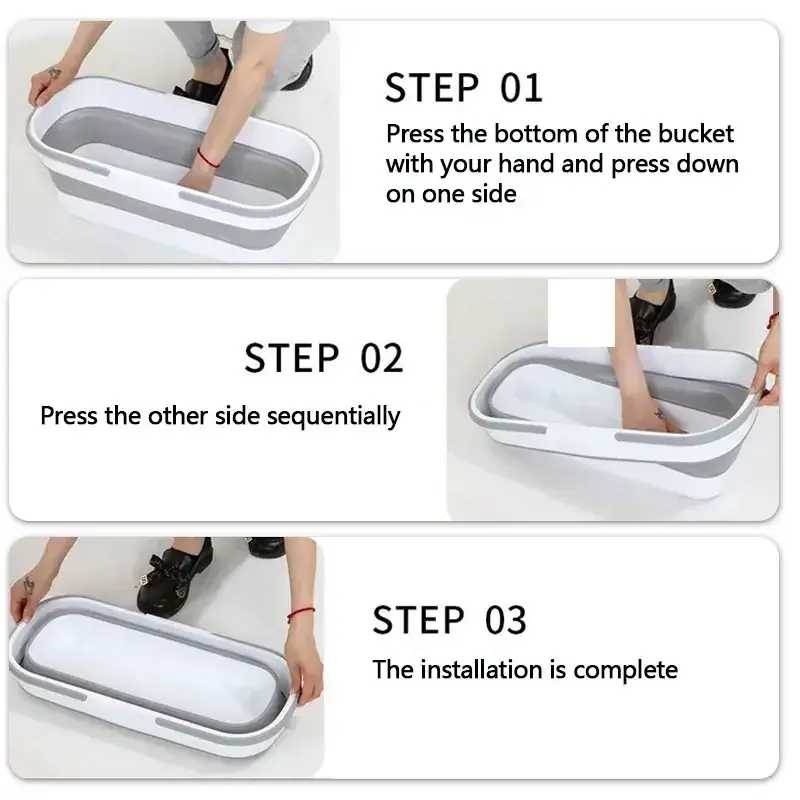 STEP 01

Press the bottom of the bucket with your hand and press down on one side

STEP 02

Press the other side sequentially

STEP 03

The installation is complete