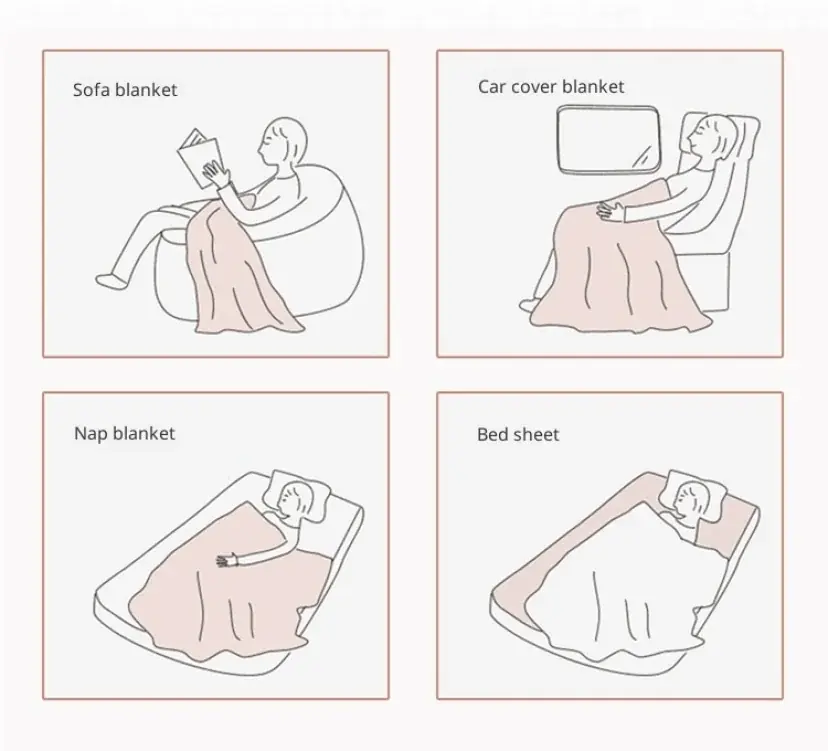 Sofa blanket

Car cover blanket

Nap blanket

Bed sheet